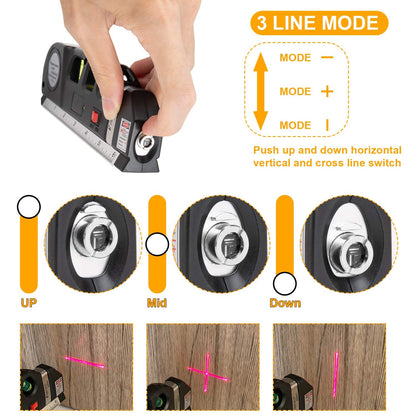 3 LINE MODE

MODE —

MODE +

MODE |

Push up and down horizontal vertical and cross line switch

UP

Mid

Down