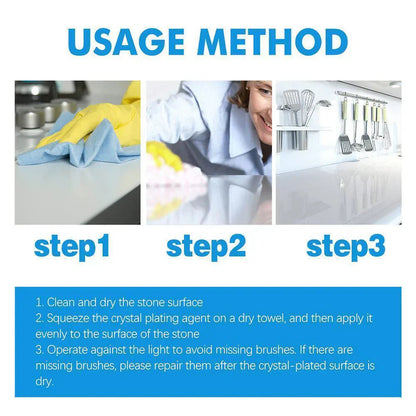 USAGE METHOD

step1

step2

step3

1. Clean and dry the stone surface
2. Squeeze the crystal plating agent on a dry towel, and then apply it evenly to the surface of the stone
3. Operate against the light to avoid missing brushes. If there are missing brushes, please repair them after the crystal-plated surface is dry.