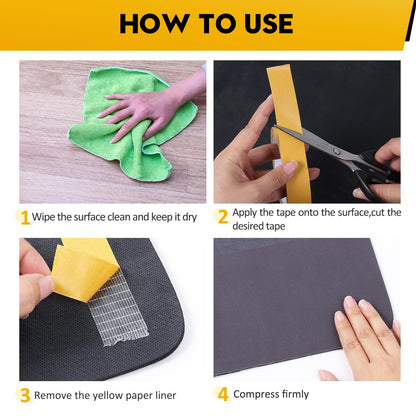 HOW TO USE

1 Wipe the surface clean and keep it dry

2 Apply the tape onto the surface,cut the desired tape

3 Remove the yellow paper liner

4 Compress firmly