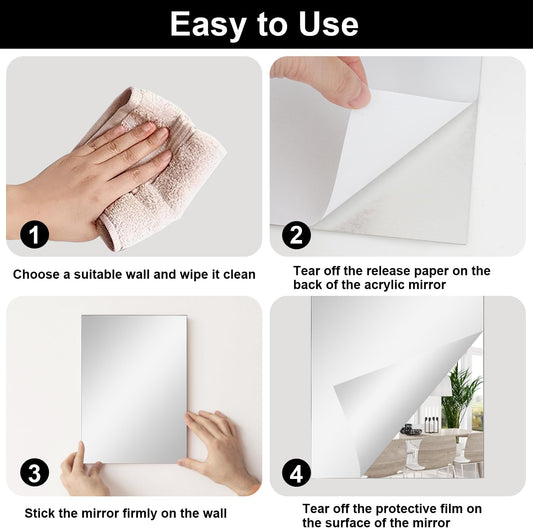 Easy to Use

1

Choose a suitable wall and wipe it clean

2

Tear off the release paper on the back of the acrylic mirror

3

Stick the mirror firmly on the wall

4

Tear off the protective film on the surface of the mirror